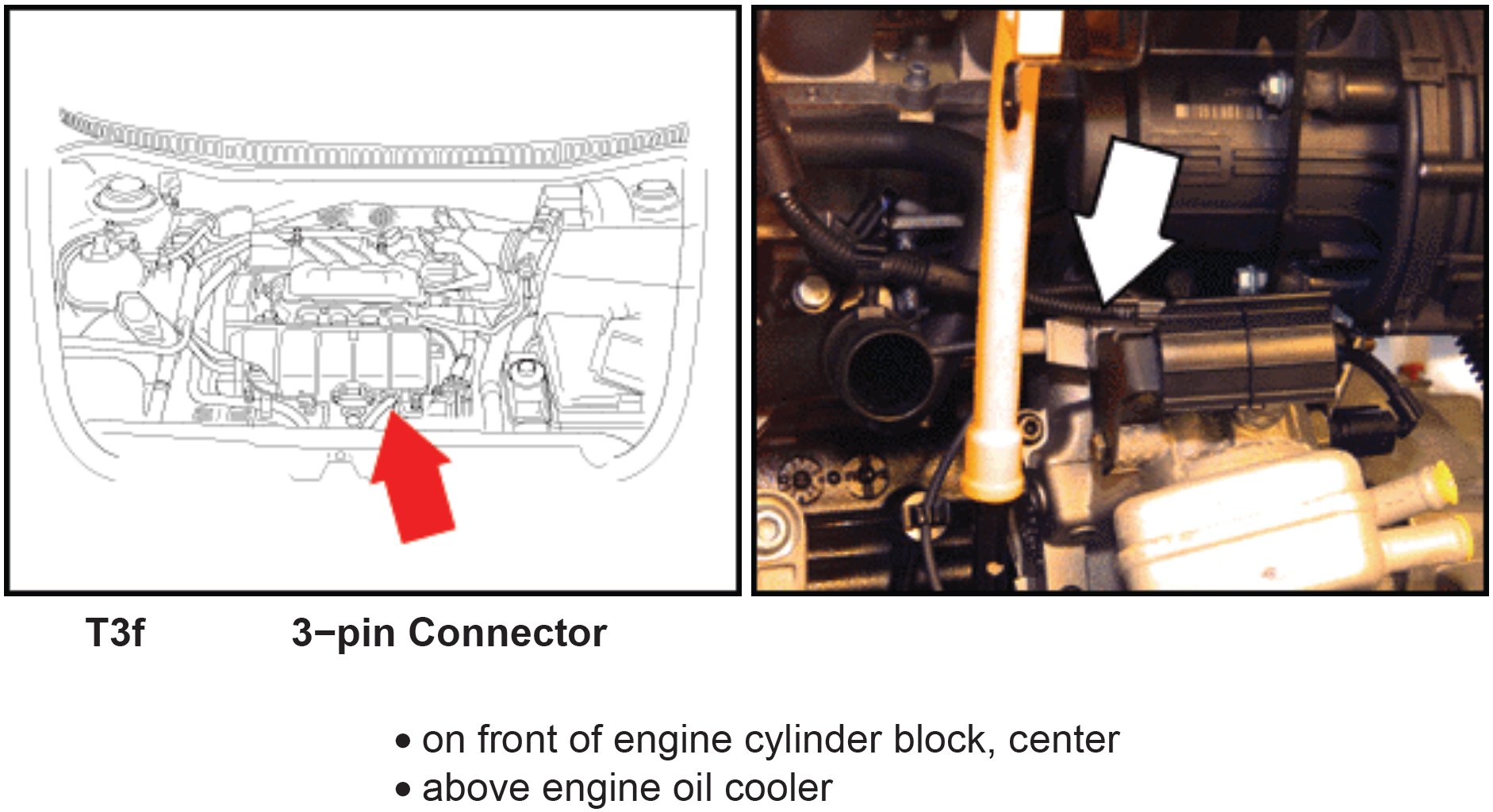 T3f 3−pin Connector

• on front of engine cylinder block, center
• above engine oil cooler