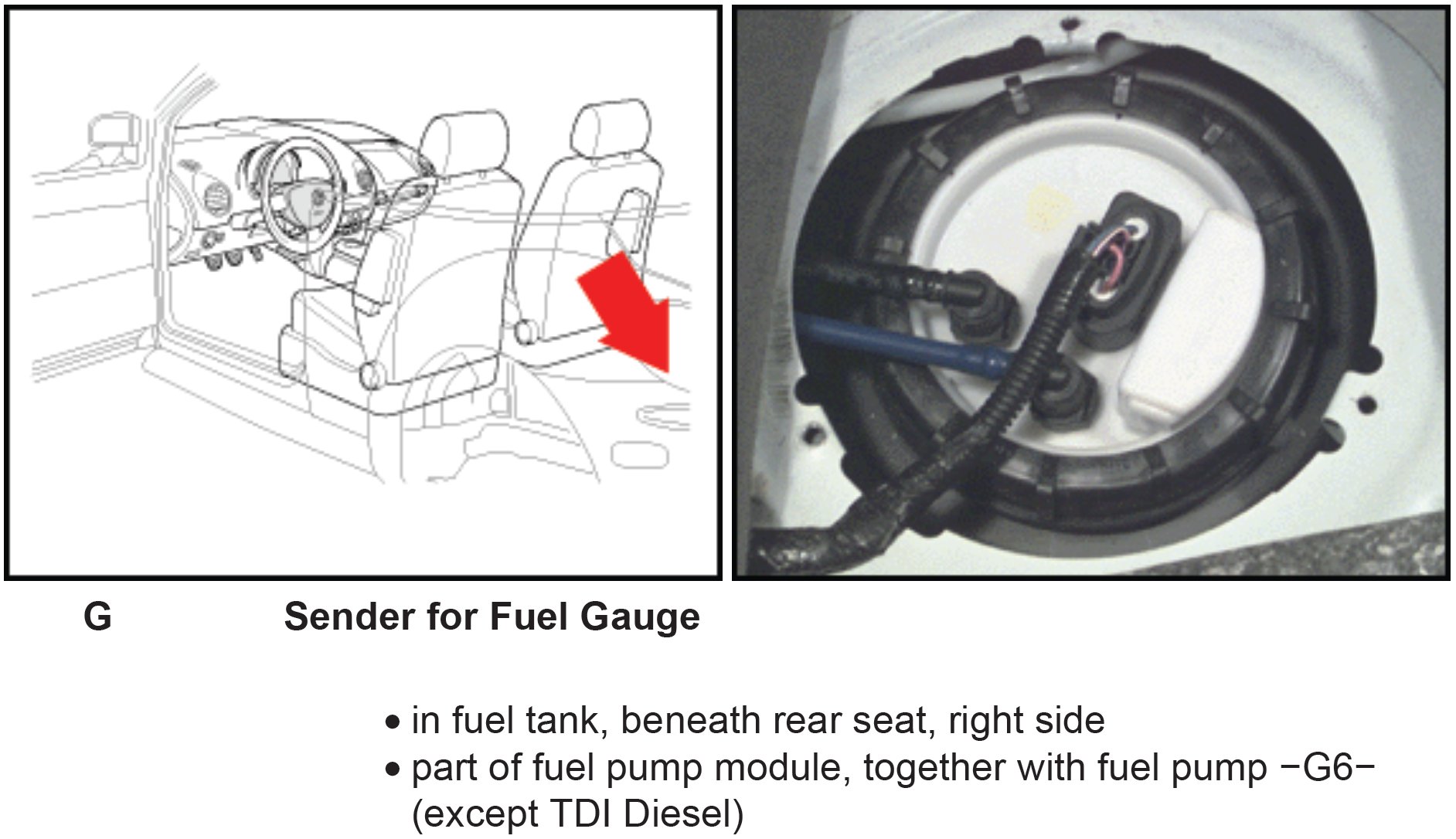 G Sender for Fuel Gauge

• in fuel tank, beneath rear seat, right side
• part of fuel pump module, together with fuel pump −G6− (except TDI Diesel)