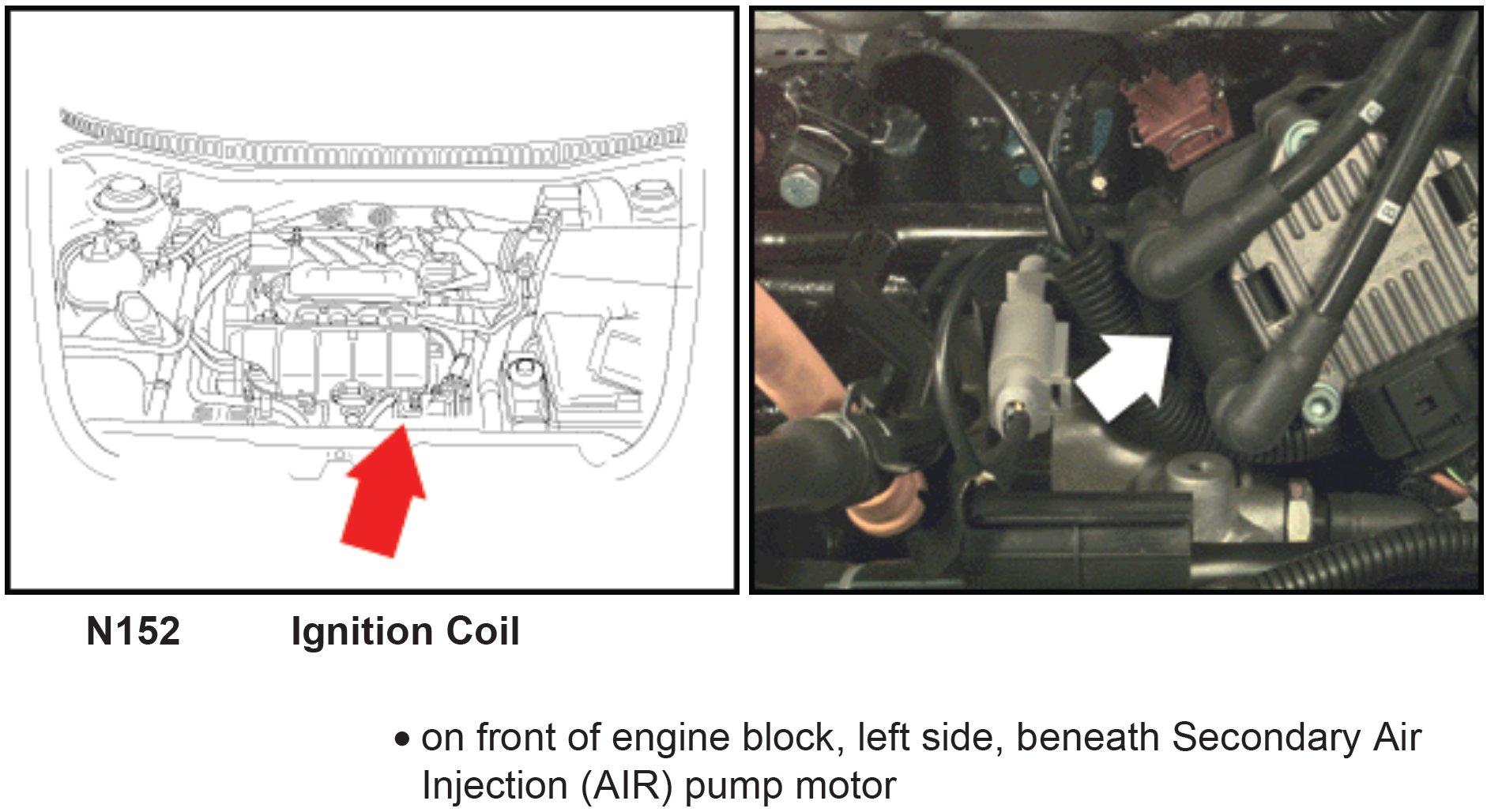 N152 Ignition Coil

• on front of engine block, left side, beneath Secondary Air Injection (AIR) pump motor