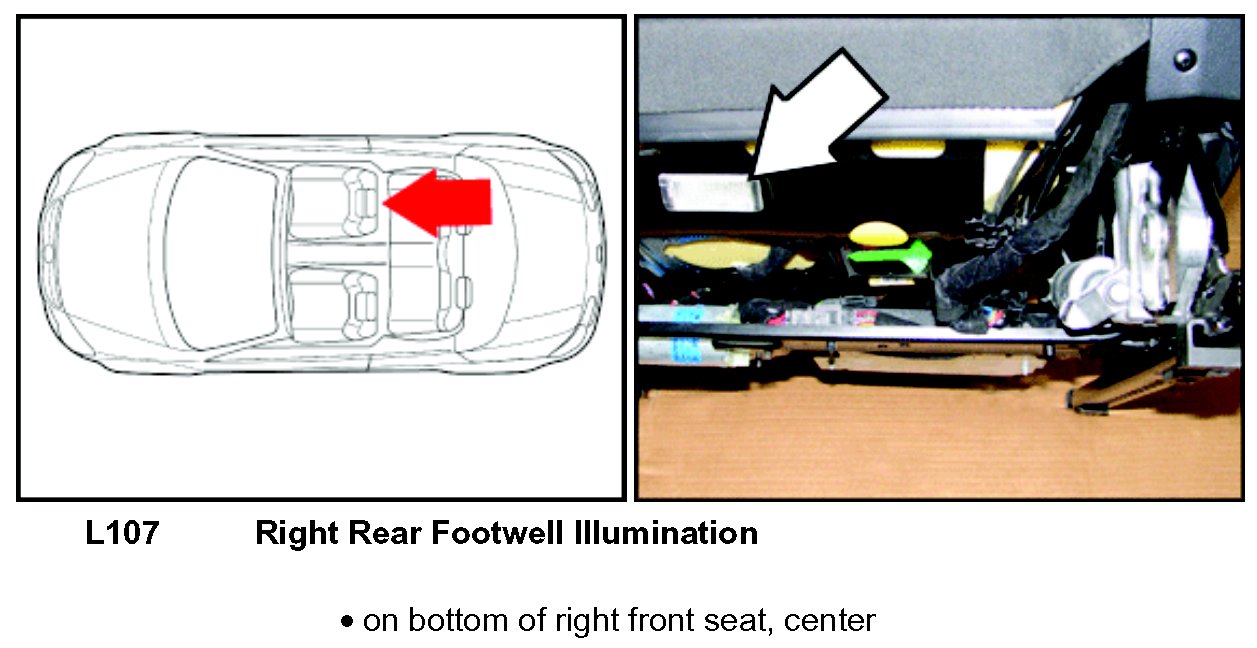 L107 Right Rear Footwell Illumination

• on bottom of right front seat, center