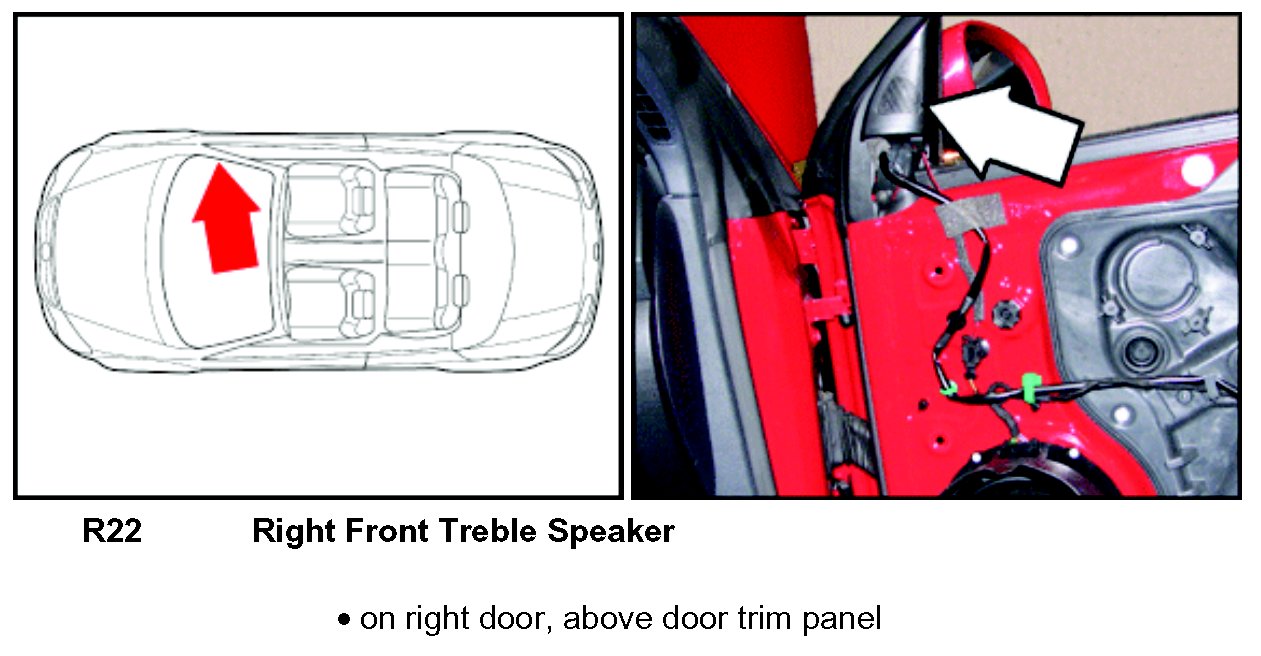 R22 Right Front Treble Speaker

• on right door, above door trim panel