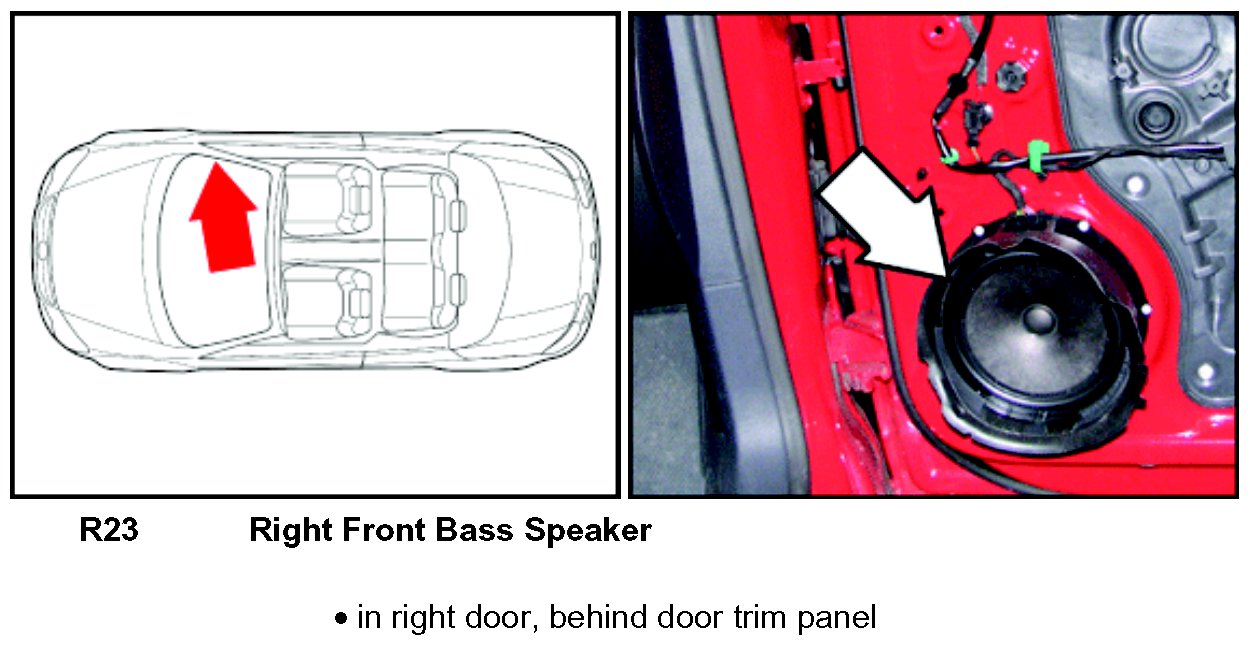 R23 Right Front Bass Speaker

• in right door, behind door trim panel