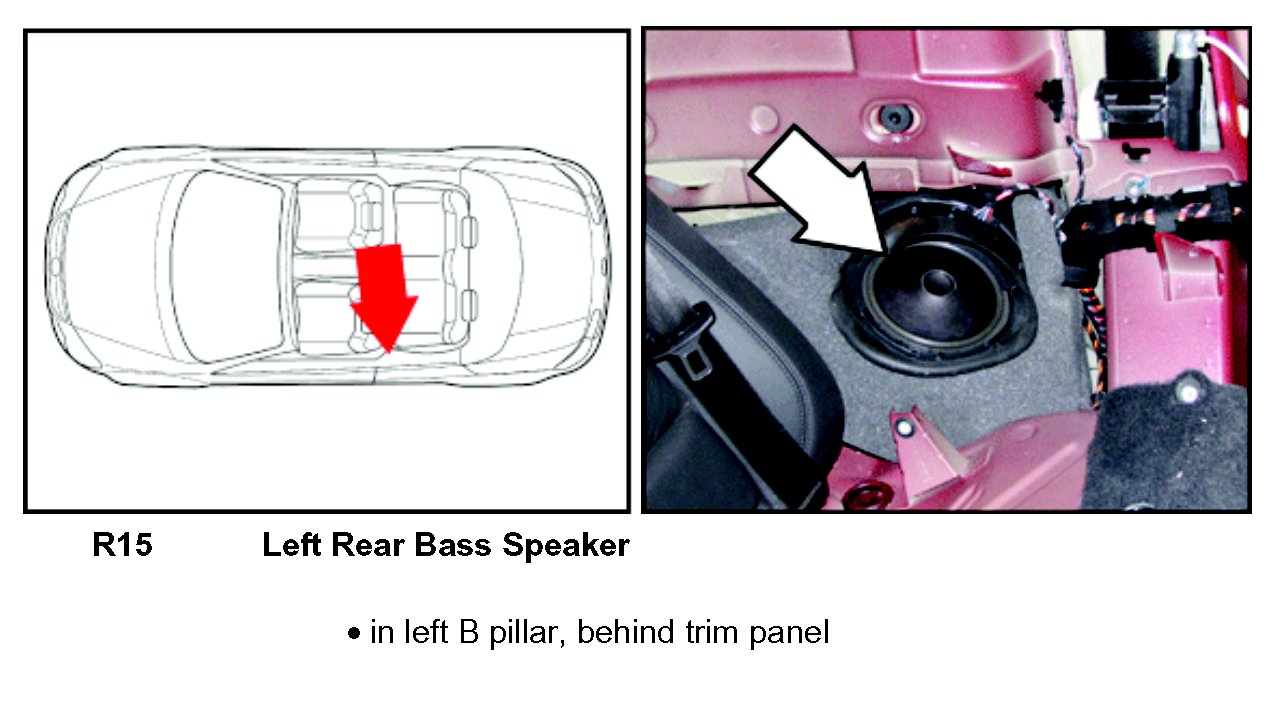 R15 Left Rear Bass Speaker

• in left B pillar, behind trim panel