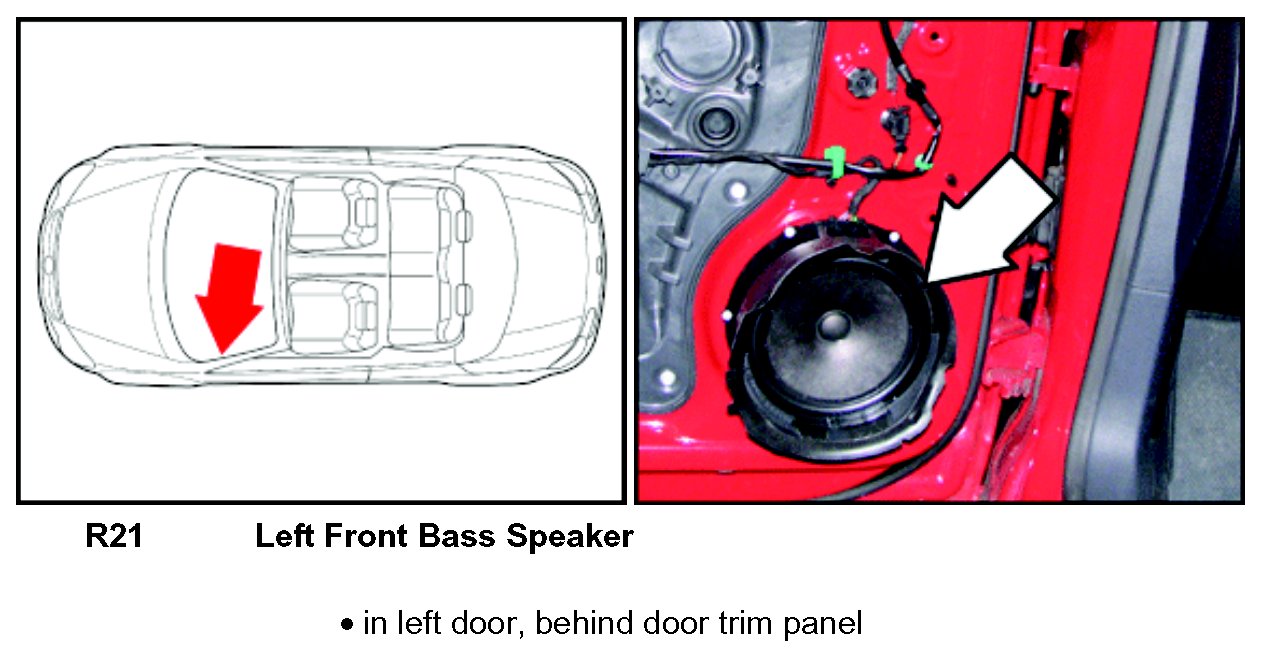 R21 Left Front Bass Speaker

• in left door, behind door trim panel