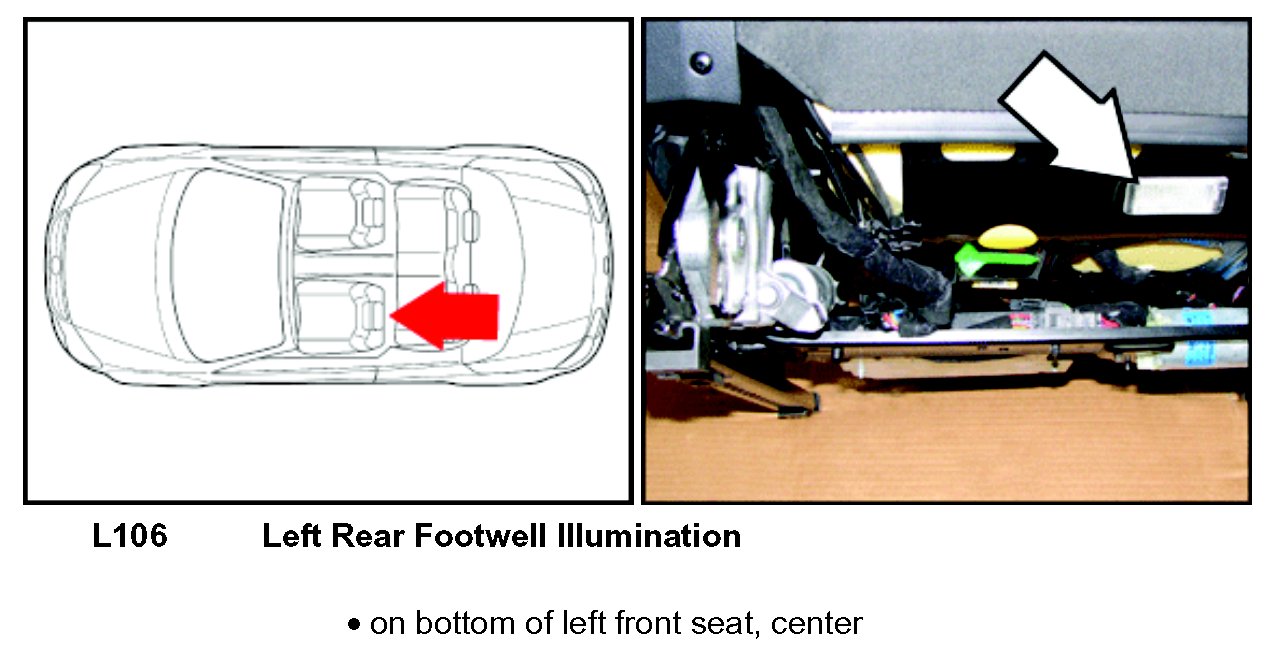 L106 Left Rear Footwell Illumination

• on bottom of left front seat, center