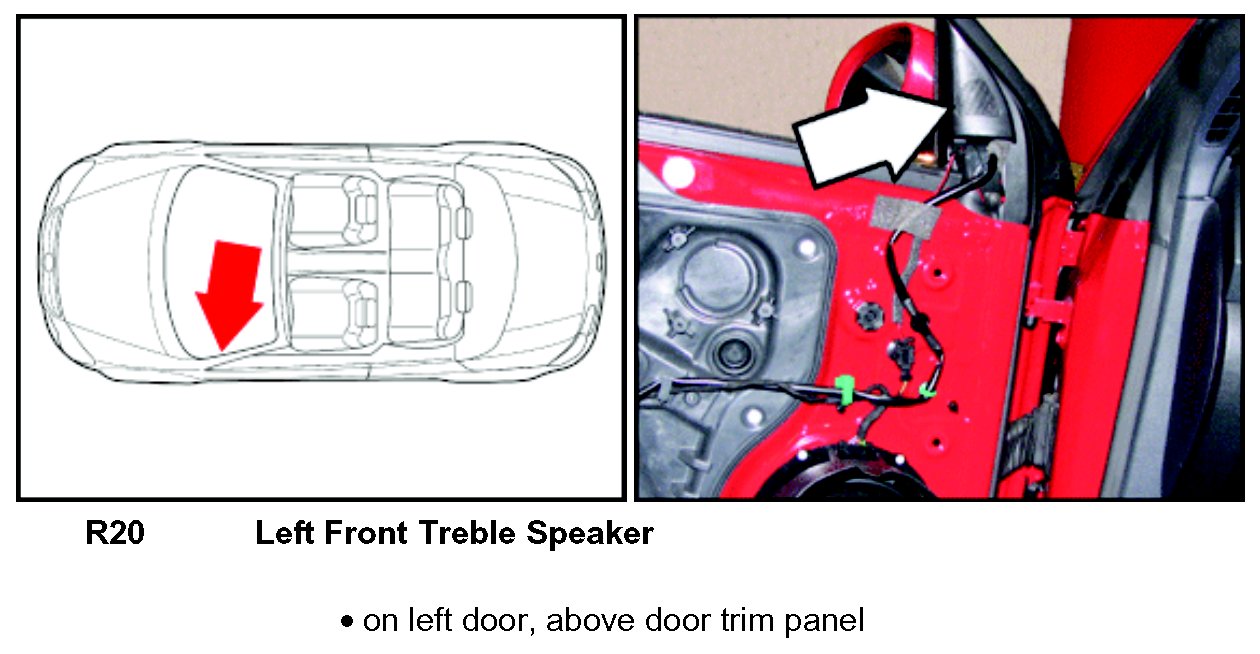 R20 Left Front Treble Speaker

• on left door, above door trim panel