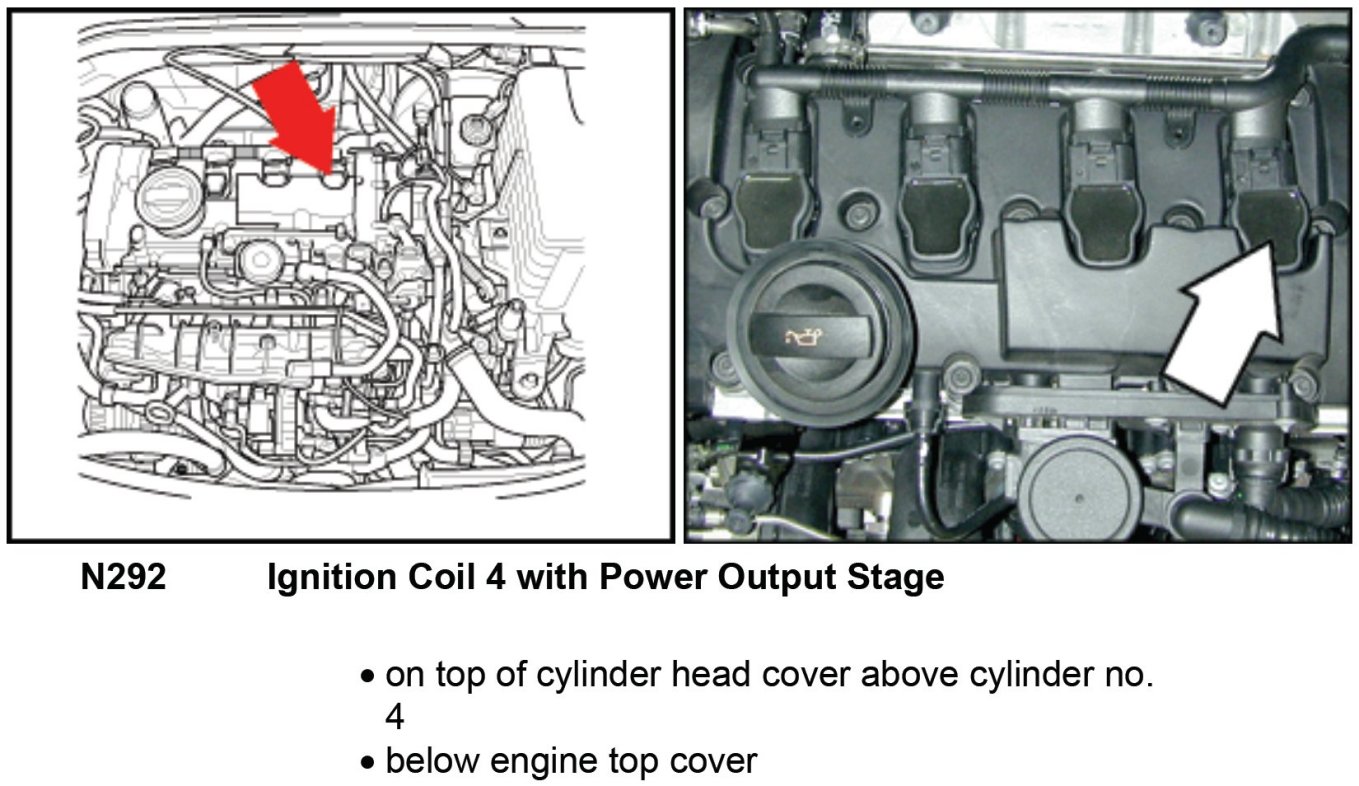 N292 Ignition Coil 4 with Power Output Stage

• on top of cylinder head cover above cylinder no. 4
• below engine top cover