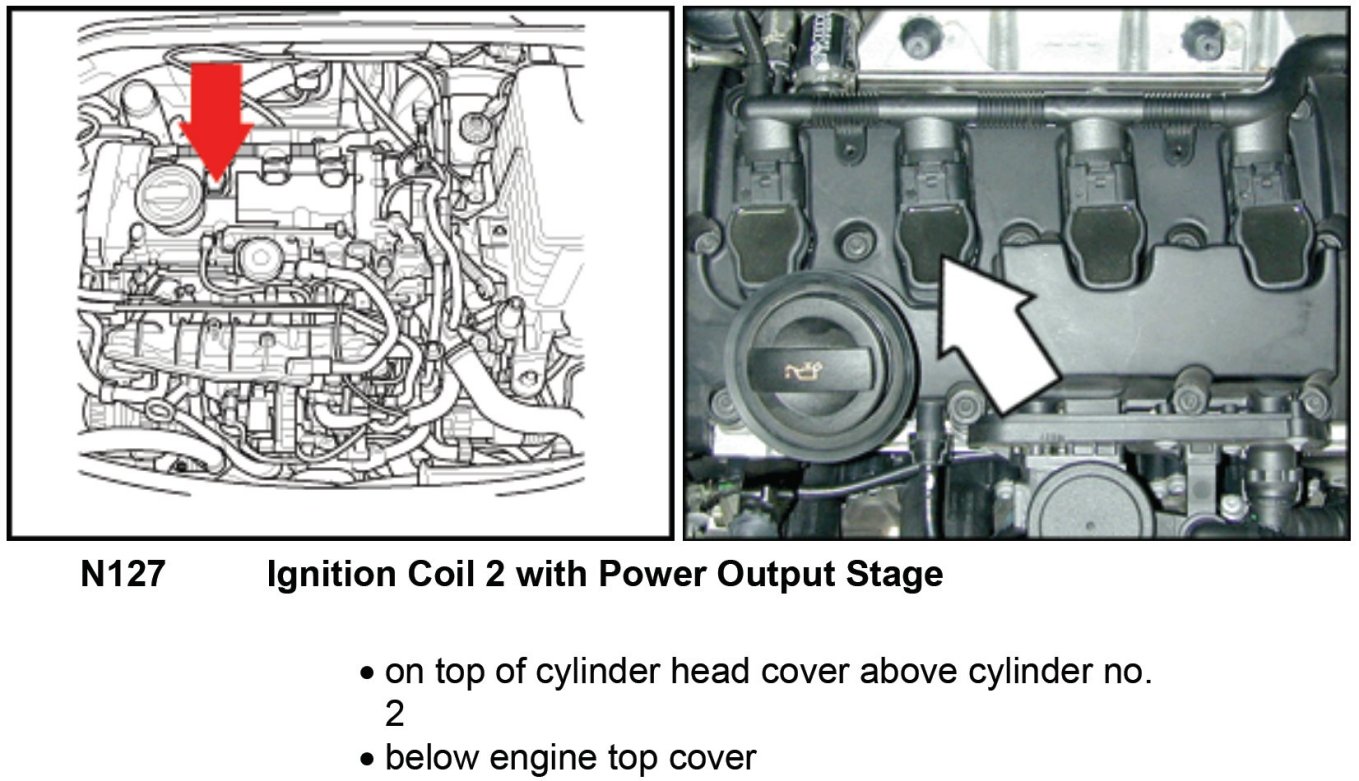 N127 Ignition Coil 2 with Power Output Stage

• on top of cylinder head cover above cylinder no. 2
• below engine top cover