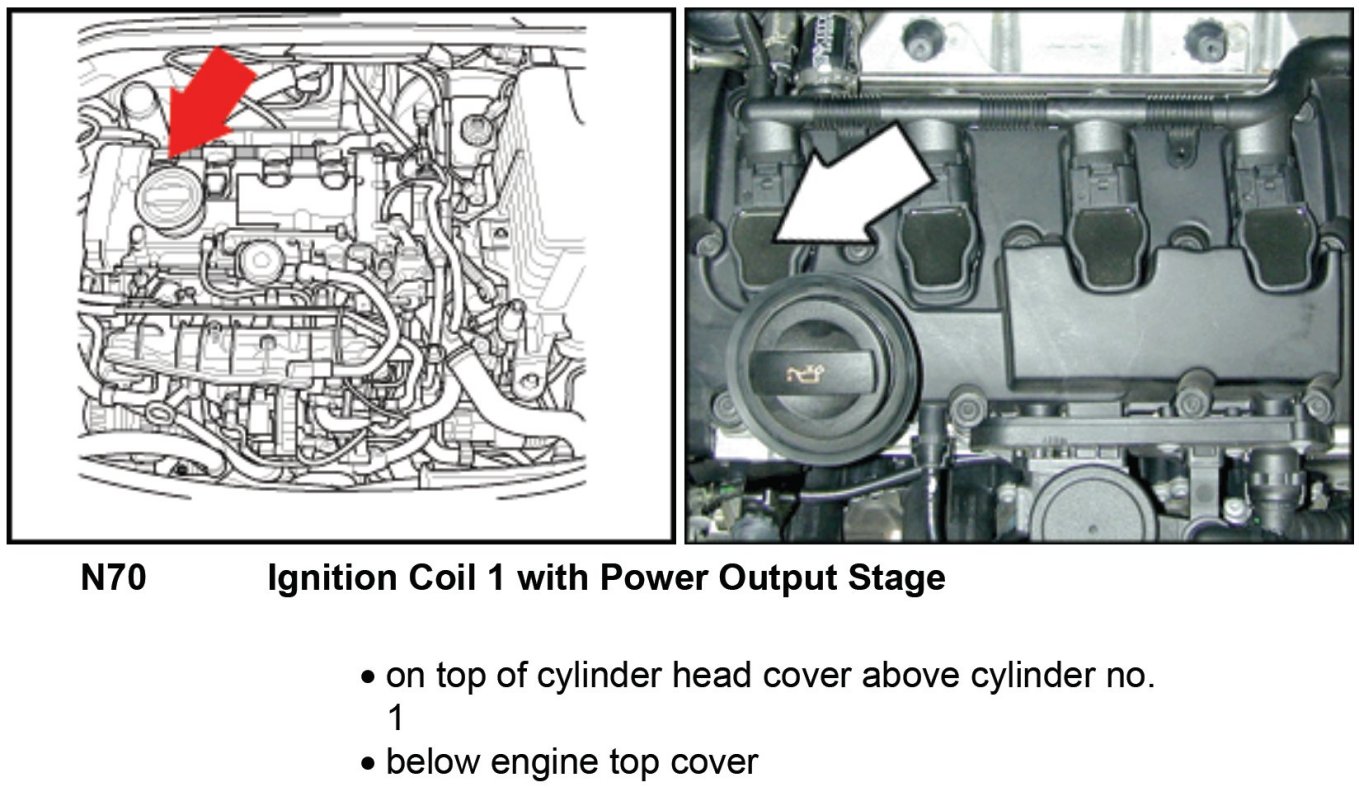 N70 Ignition Coil 1 with Power Output Stage

• on top of cylinder head cover above cylinder no. 1
• below engine top cover