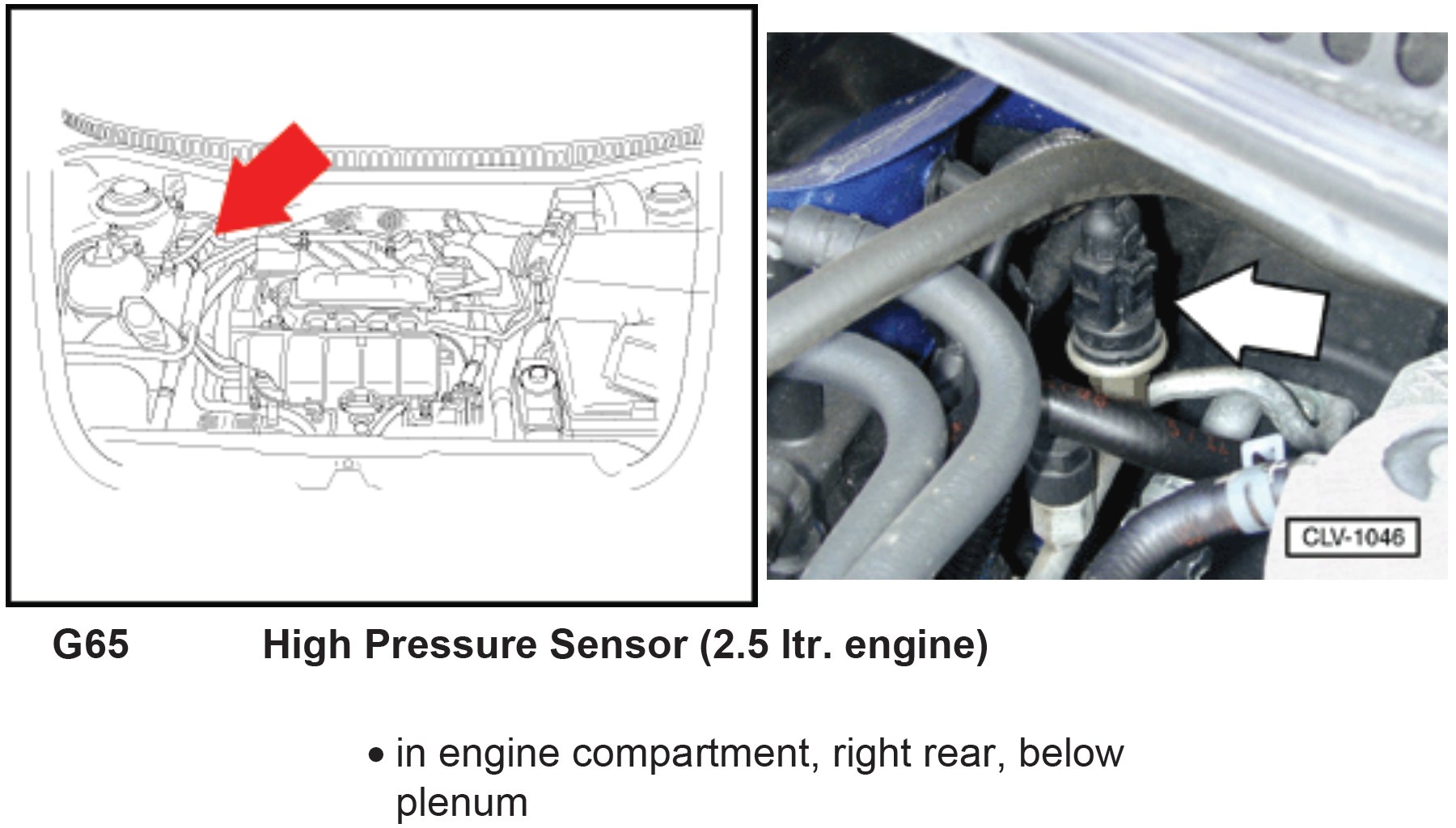 CLV-1046

G65 High Pressure Sensor (2.5 ltr. engine)

• in engine compartment, right rear, below plenum