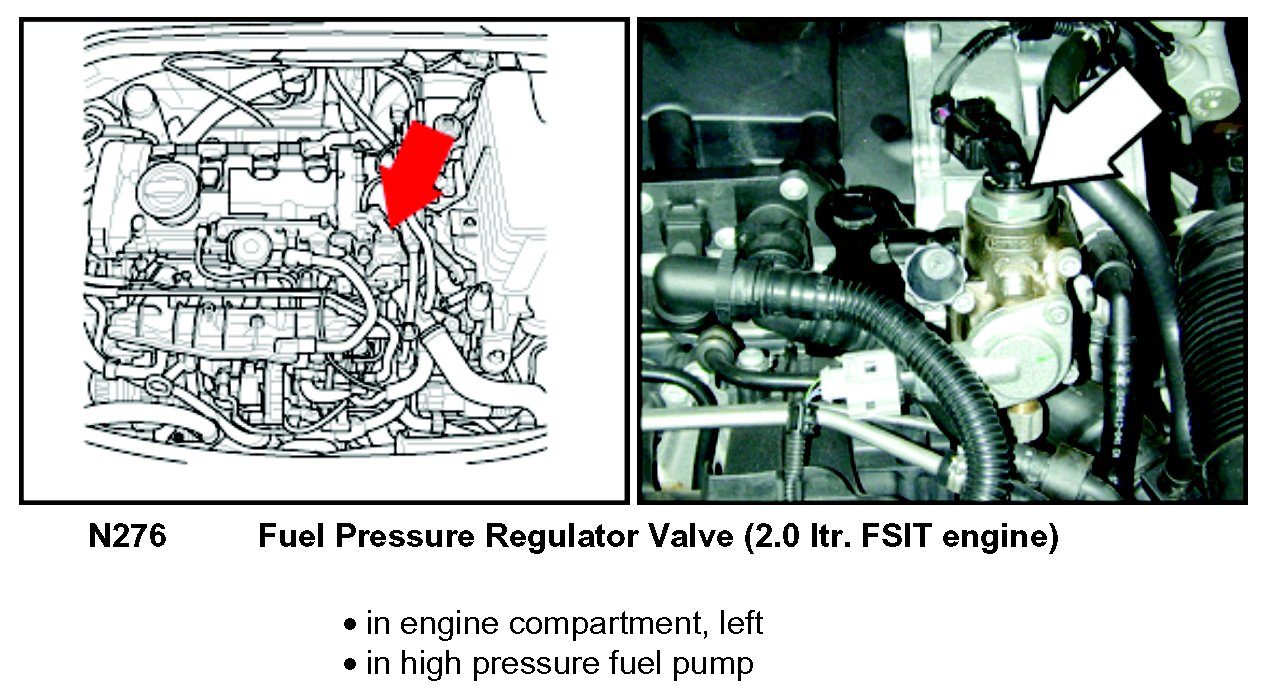 N276 Fuel Pressure Regulator Valve (2.0 ltr. FSIT engine)

• in engine compartment, left
• in high pressure fuel pump