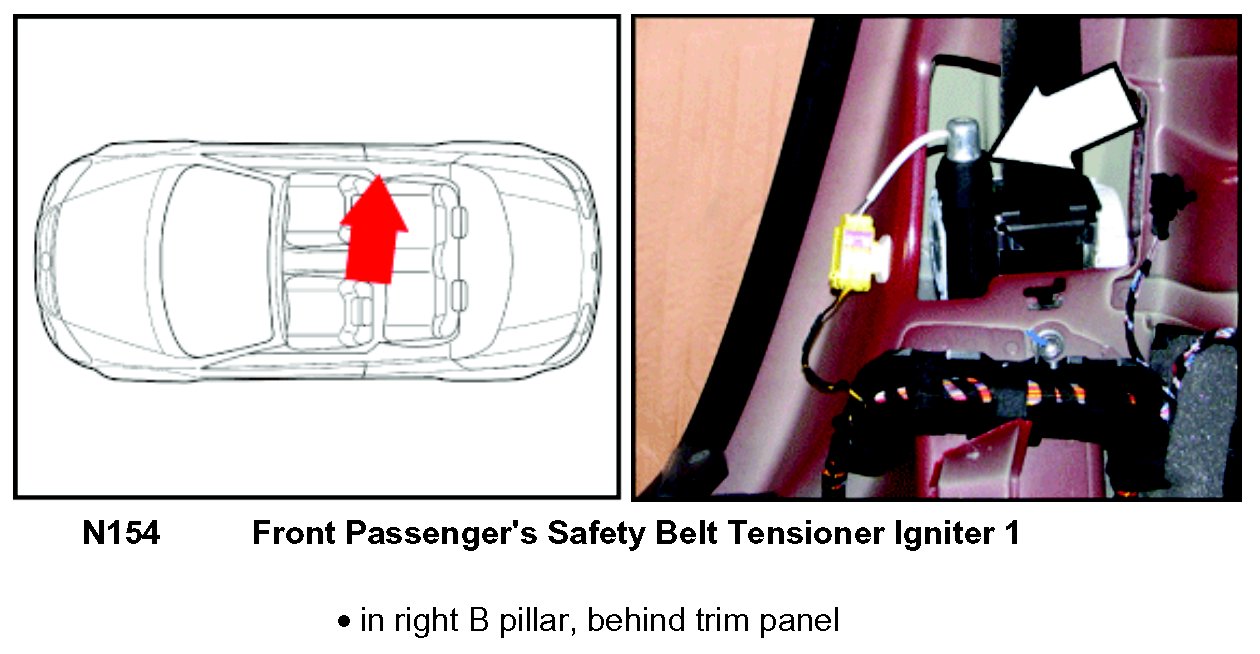 N154 Front Passenger's Safety Belt Tensioner Igniter 1

• in right B pillar, behind trim panel