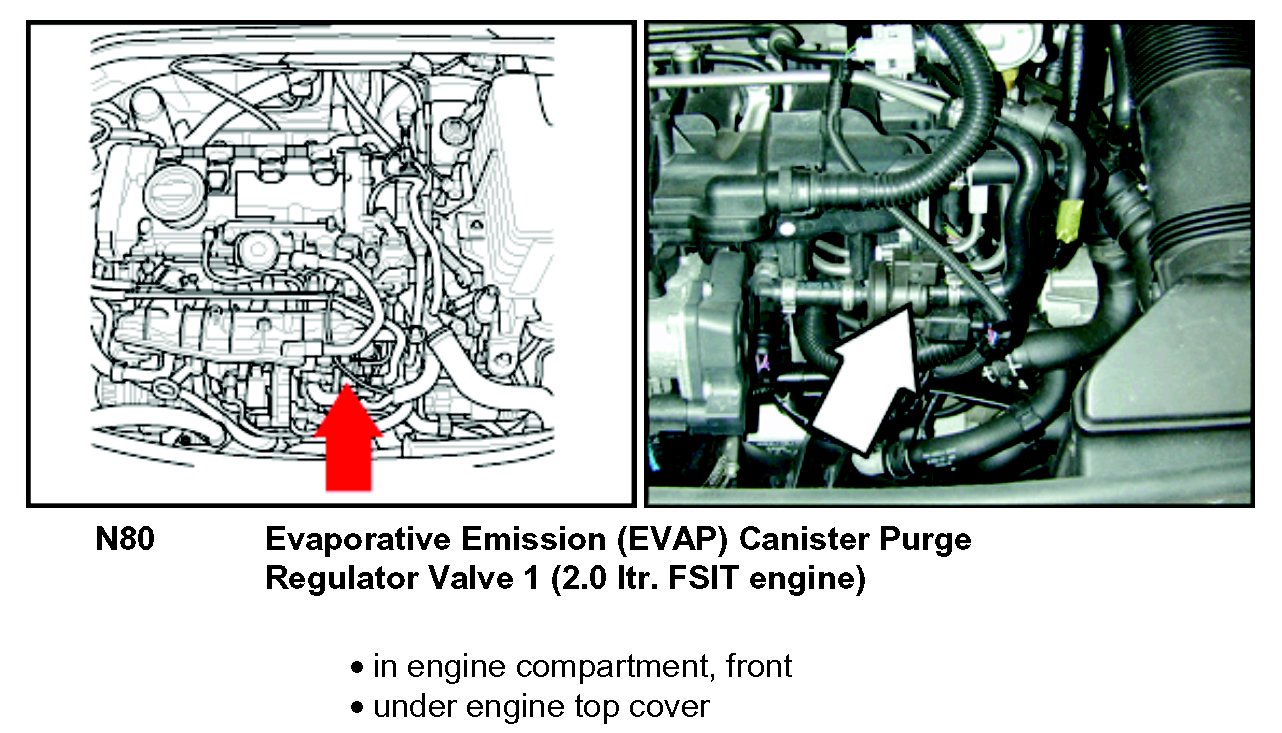 N80 Evaporative Emission (EVAP) Canister Purge Regulator Valve 1 (2.0 ltr. FSIT engine)

• in engine compartment, front
• under engine top cover