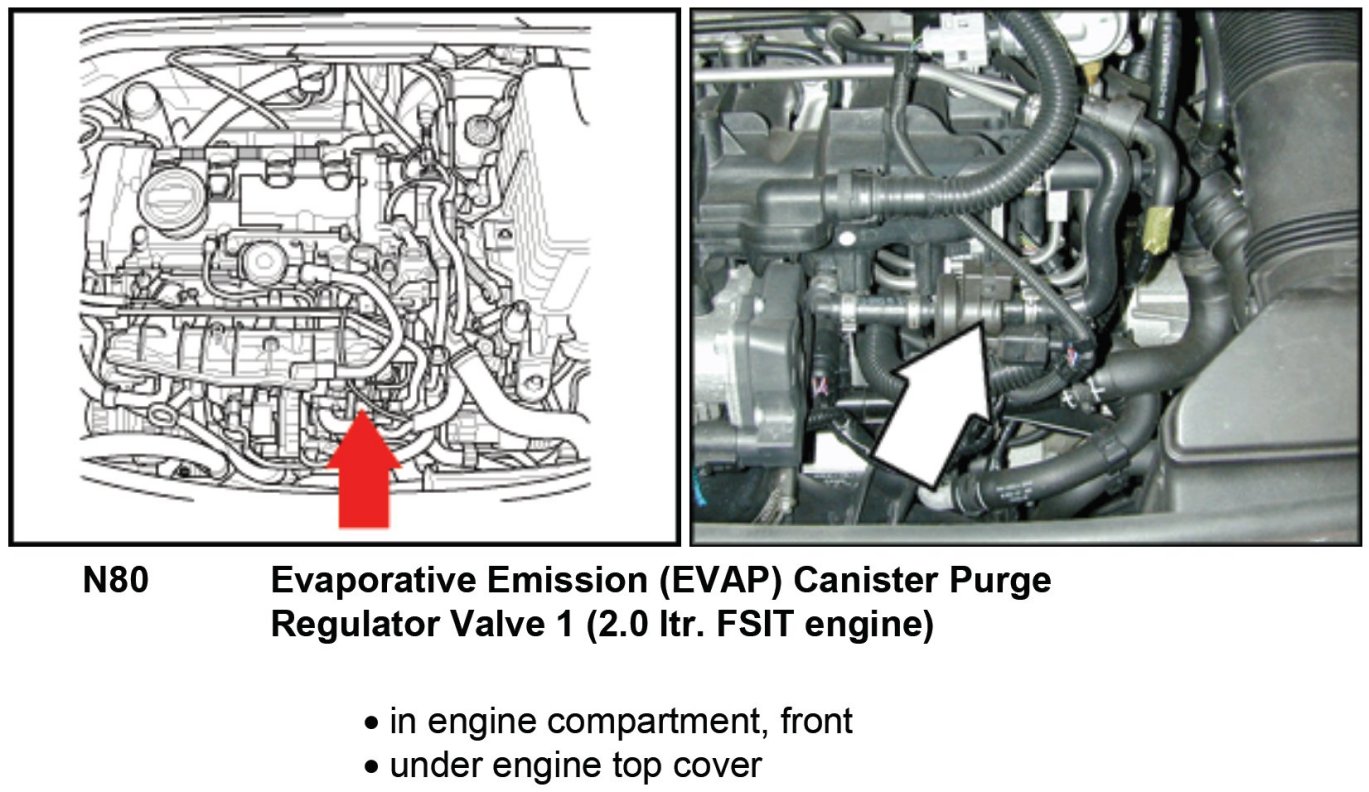 N80 Evaporative Emission (EVAP) Canister Purge Regulator Valve 1 (2.0 ltr. FSIT engine)

• in engine compartment, front
• under engine top cover