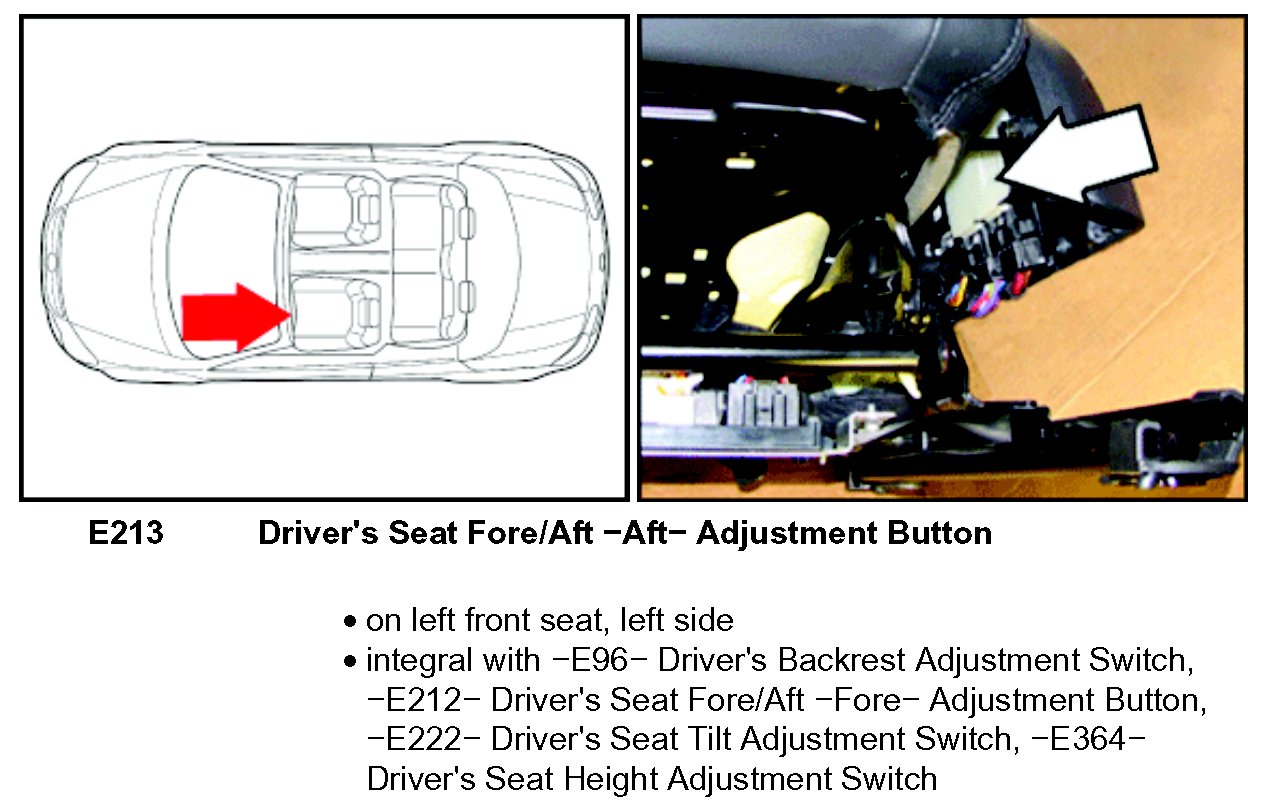 E213 Driver's Seat Fore/Aft −Aft− Adjustment Button

• on left front seat, left side
• integral with −E96− Driver's Backrest Adjustment Switch, −E212− Driver's Seat Fore/Aft −Fore− Adjustment Button, −E222− Driver's Seat Tilt Adjustment Switch, −E364− Driver's Seat Height Adjustment Switch