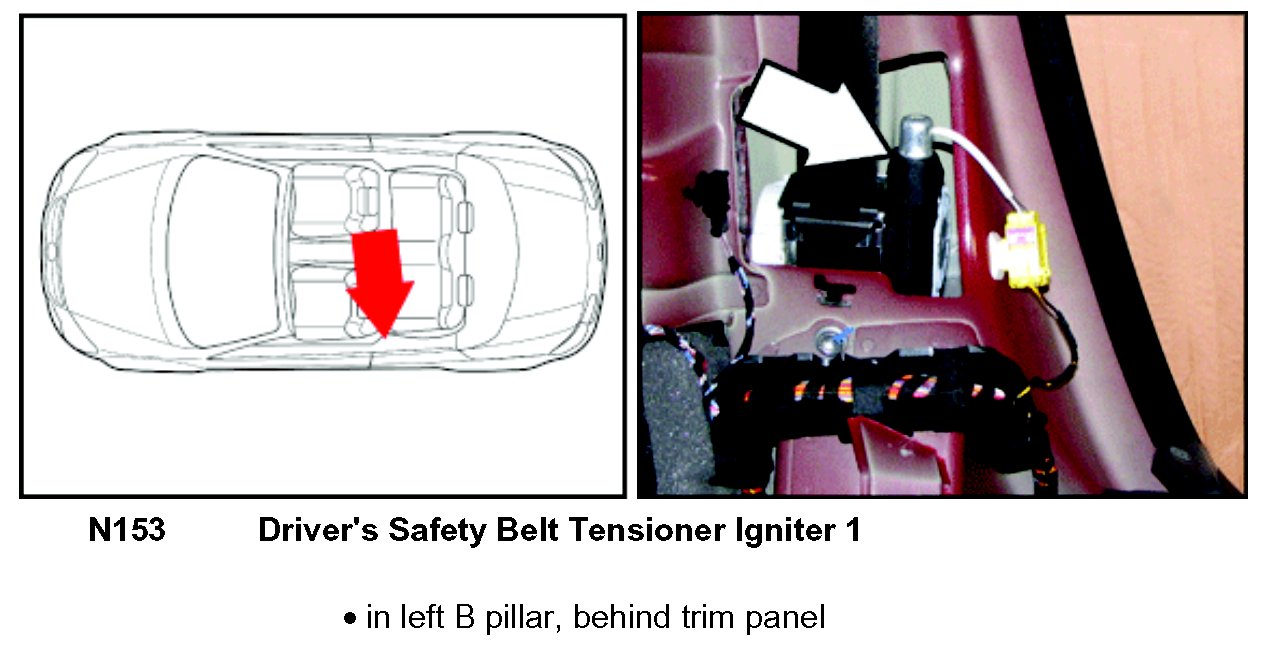 N153 Driver's Safety Belt Tensioner Igniter 1

• in left B pillar, behind trim panel