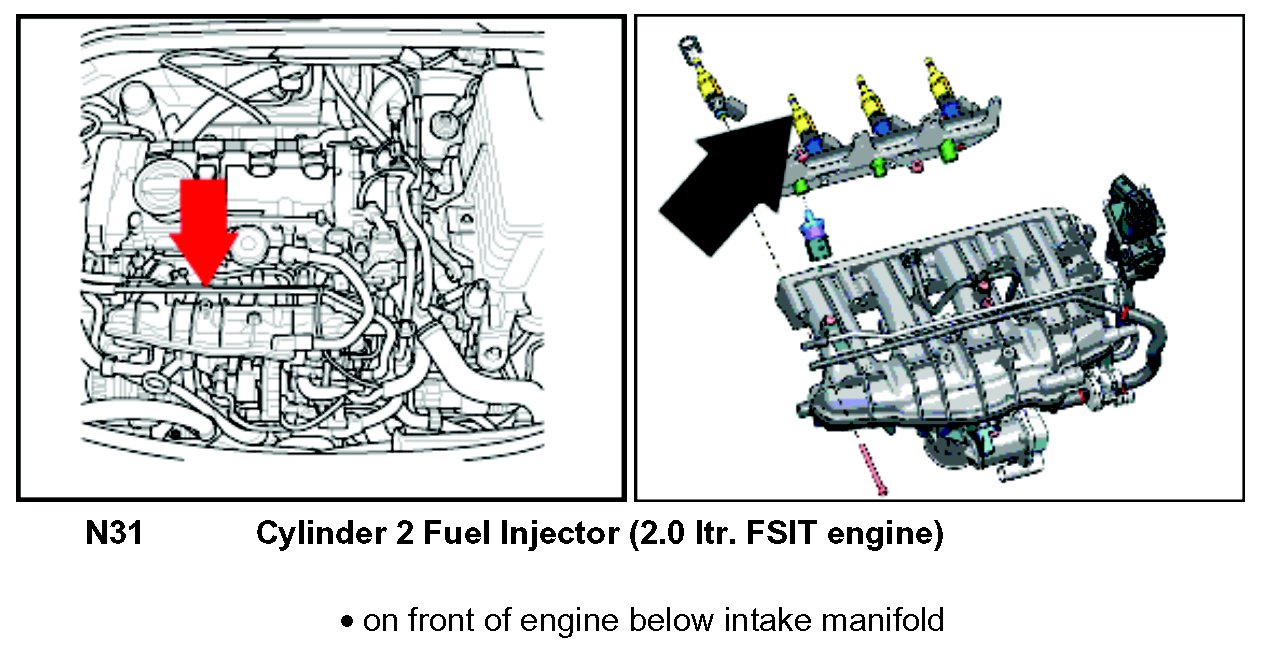 N31 Cylinder 2 Fuel Injector (2.0 ltr. FSIT engine)

• on front of engine below intake manifold