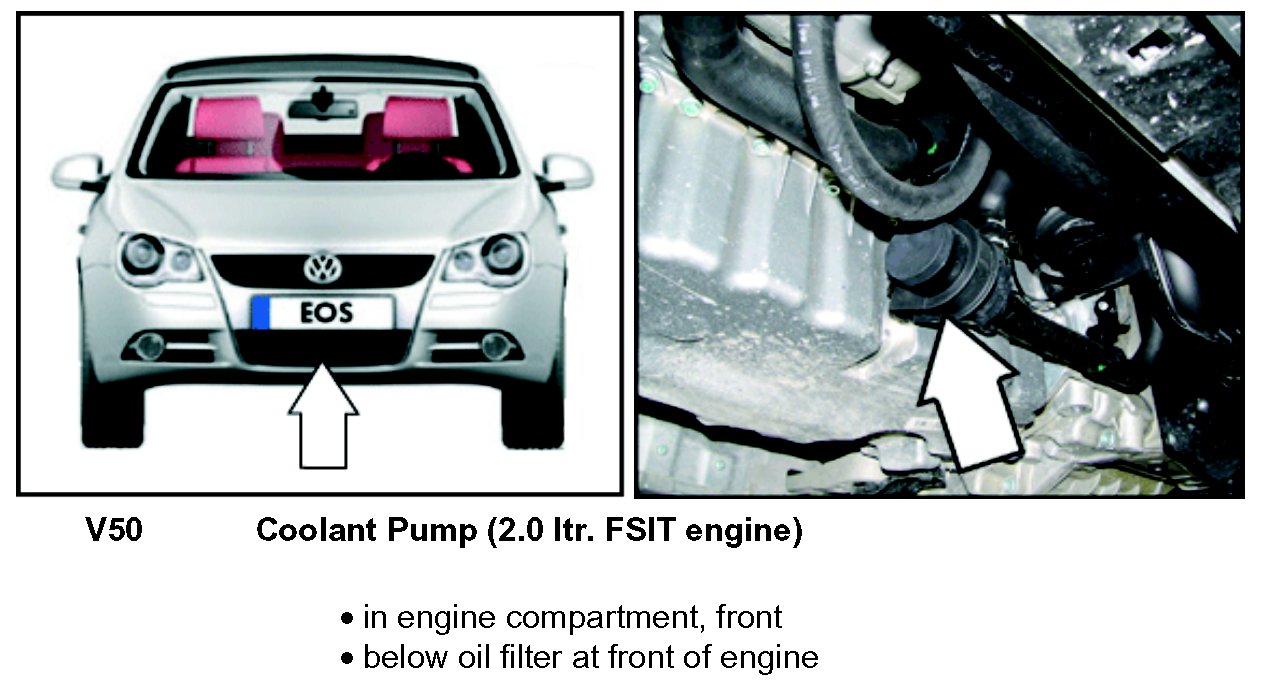 EOS

V50 Coolant Pump (2.0 ltr. FSIT engine)

• in engine compartment, front
• below oil filter at front of engine