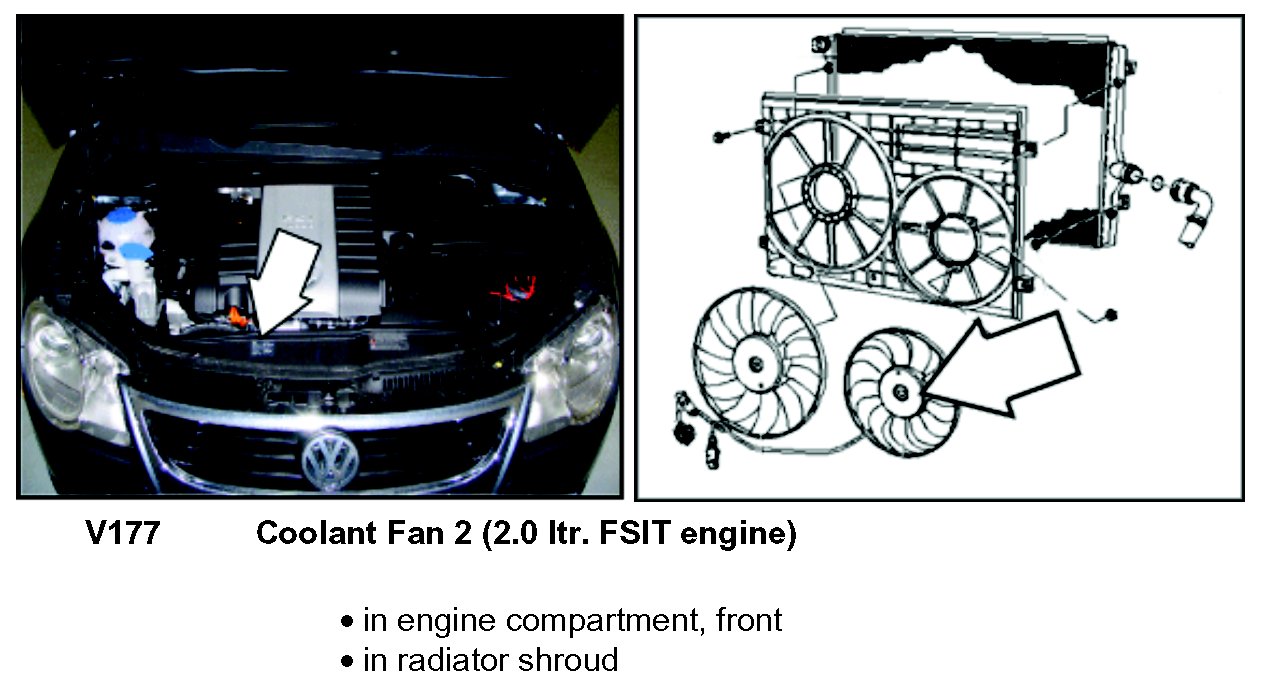 V177 Coolant Fan 2 (2.0 ltr. FSIT engine)

• in engine compartment, front
• in radiator shroud