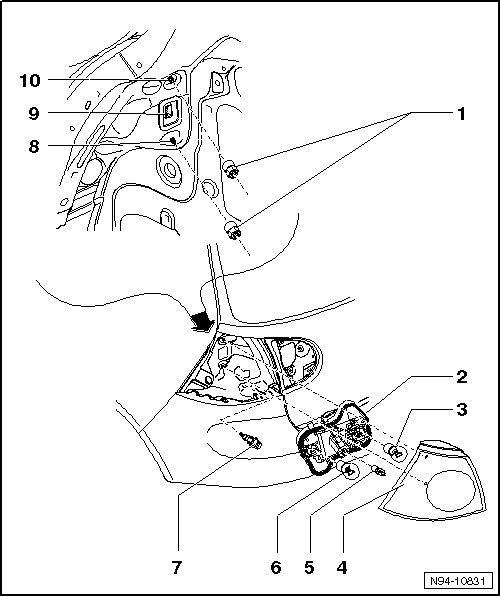 10
9
8
1
2
3
7
6
5
4
N94-10831