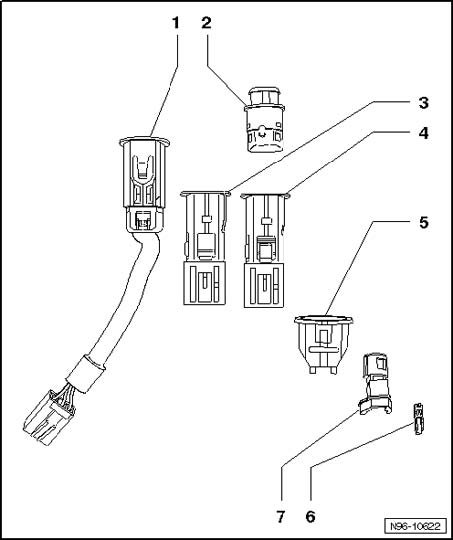 1
2
3
4
5
7
6
N96-10622