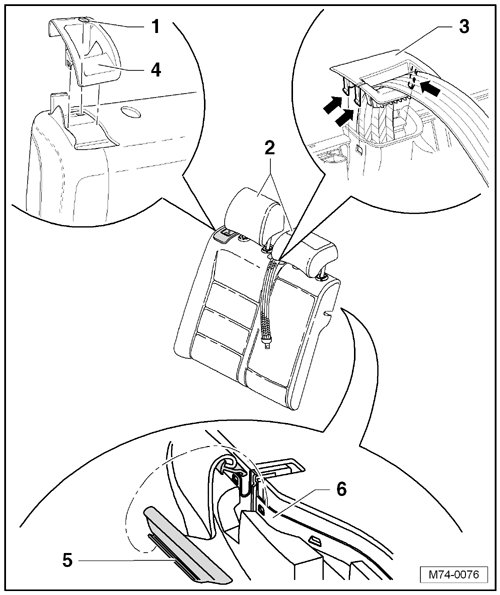 1
4
3
2
6
5
M74-0076