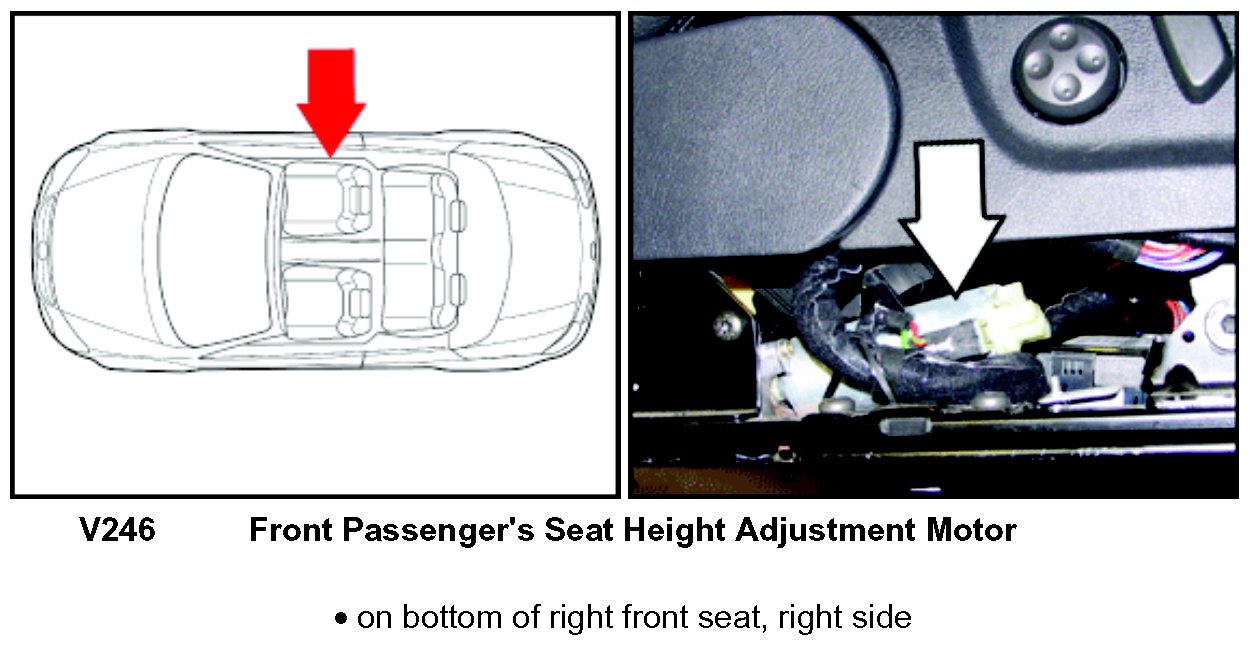 V246 Front Passenger's Seat Height Adjustment Motor

• on bottom of right front seat, right side