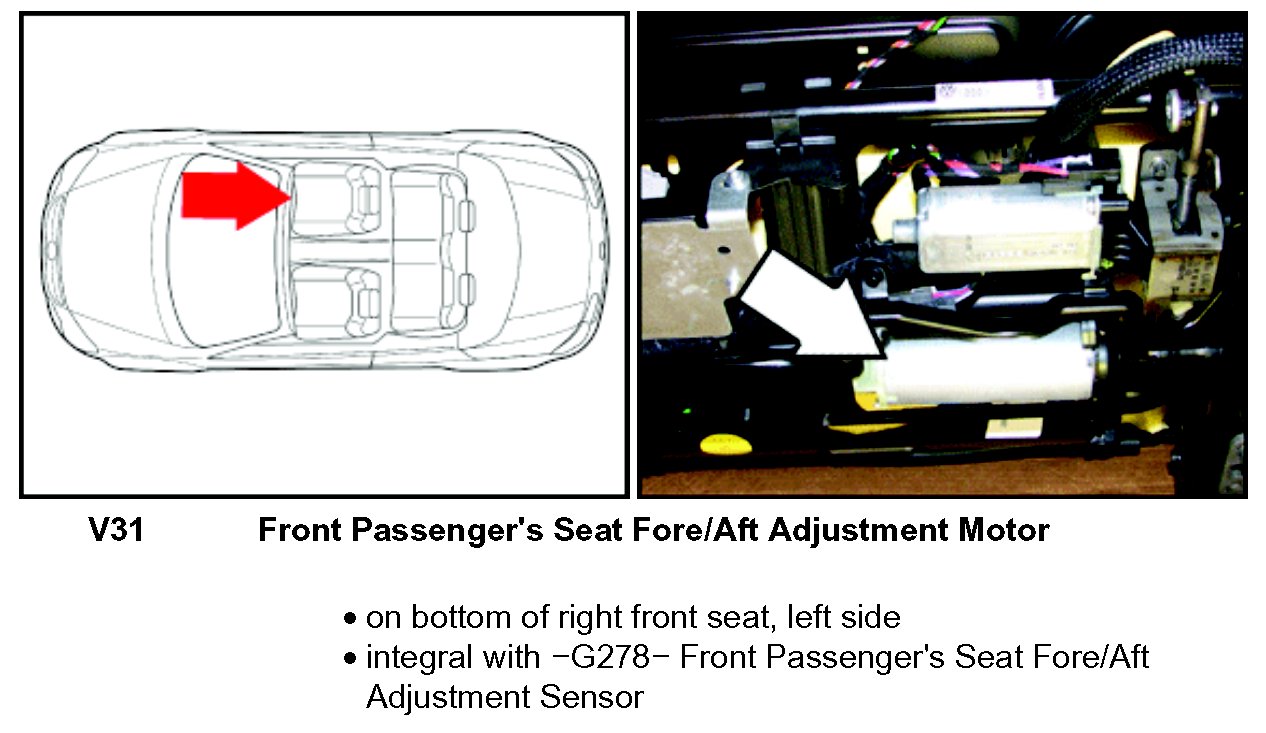 V31 Front Passenger's Seat Fore/Aft Adjustment Motor

• on bottom of right front seat, left side
• integral with −G278− Front Passenger's Seat Fore/Aft Adjustment Sensor