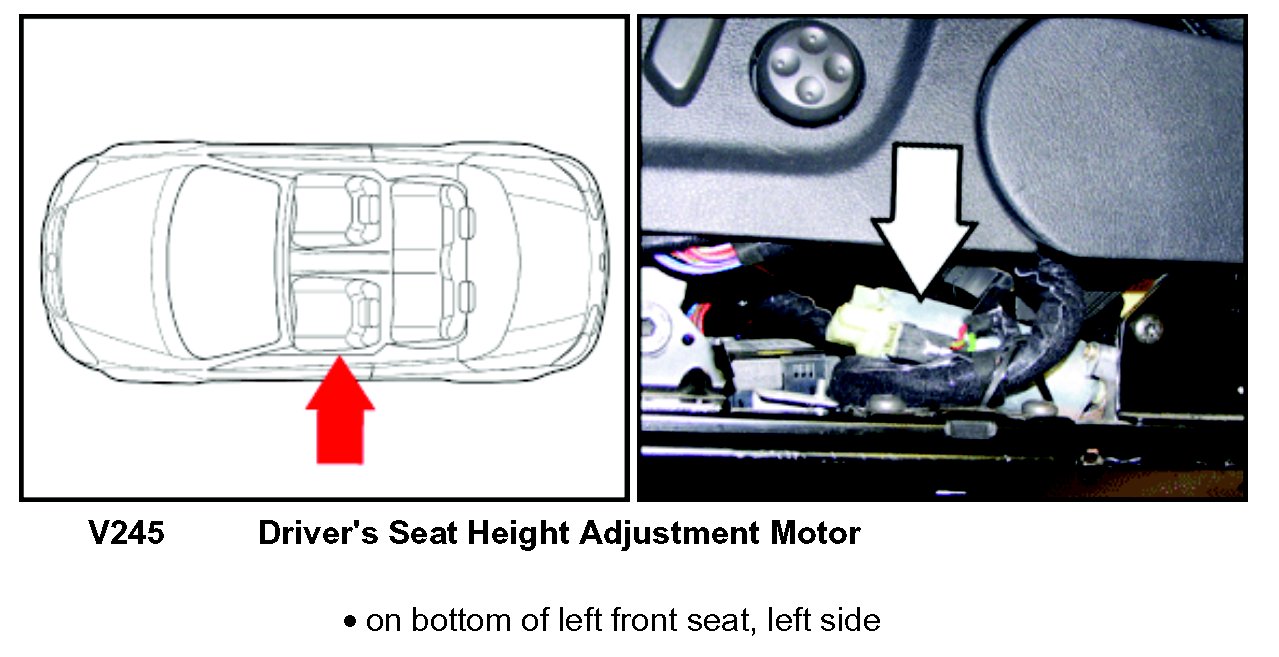 V245 Driver's Seat Height Adjustment Motor

• on bottom of left front seat, left side