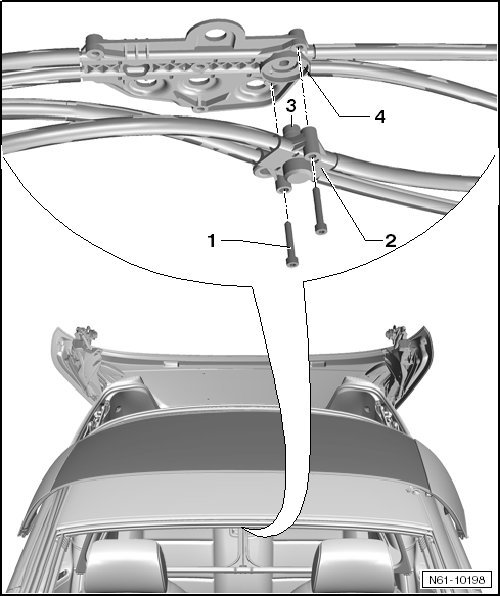 3
4
1
2
N61-10198