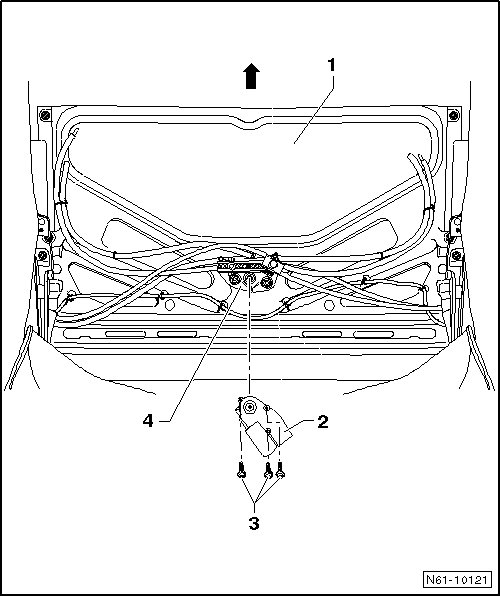 1

4

2

3

N61-10121