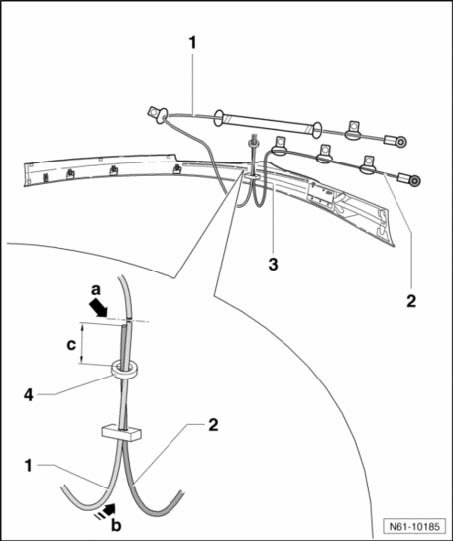 1
3
2
a
c
4
2
1
b
N61-10185