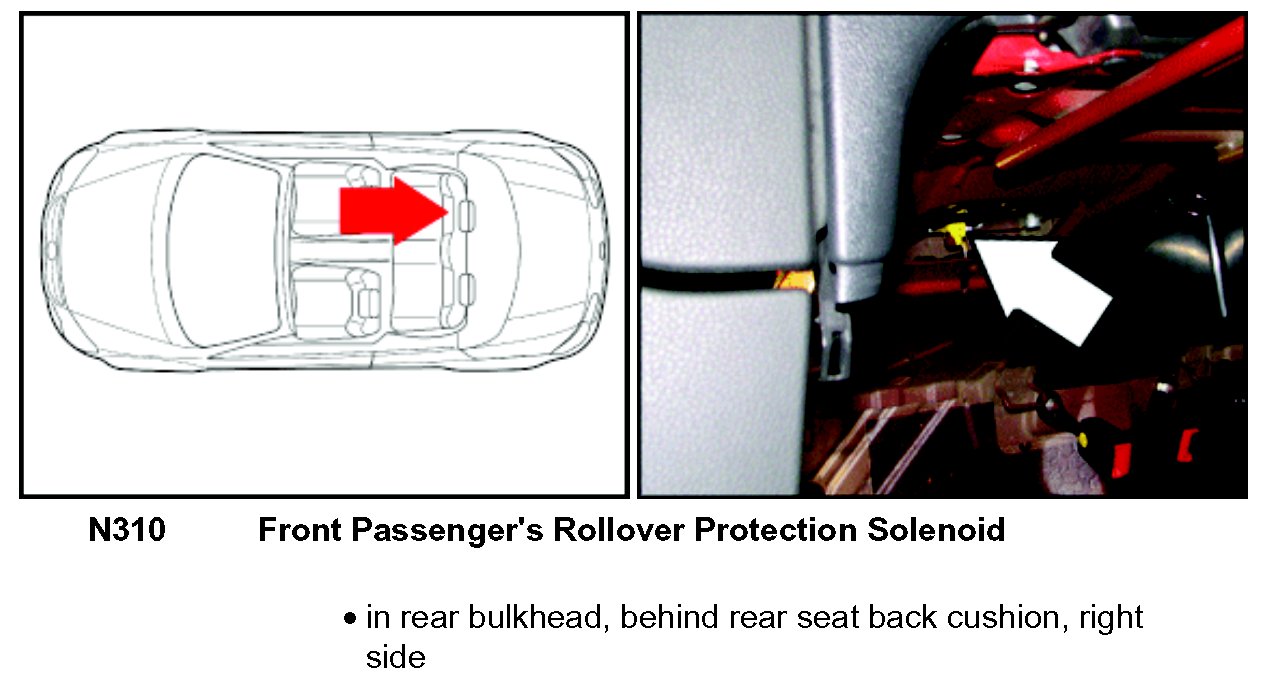 N310 Front Passenger's Rollover Protection Solenoid

• in rear bulkhead, behind rear seat back cushion, right side