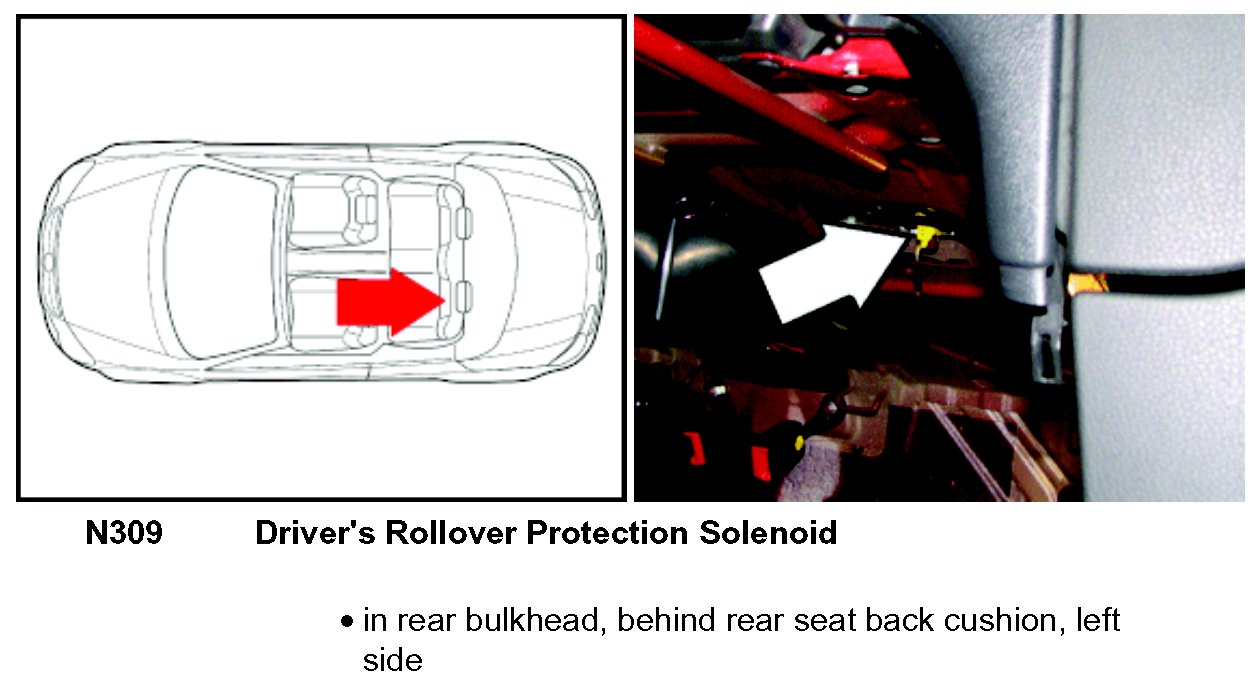 N309 Driver's Rollover Protection Solenoid

• in rear bulkhead, behind rear seat back cushion, left side