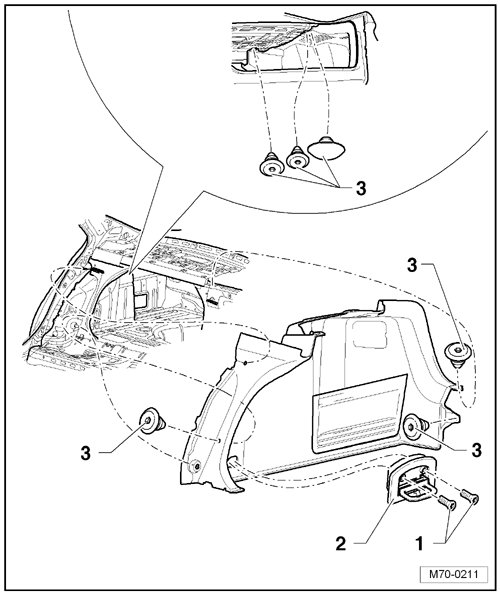 3

3

3

3

2

1

M70-0211