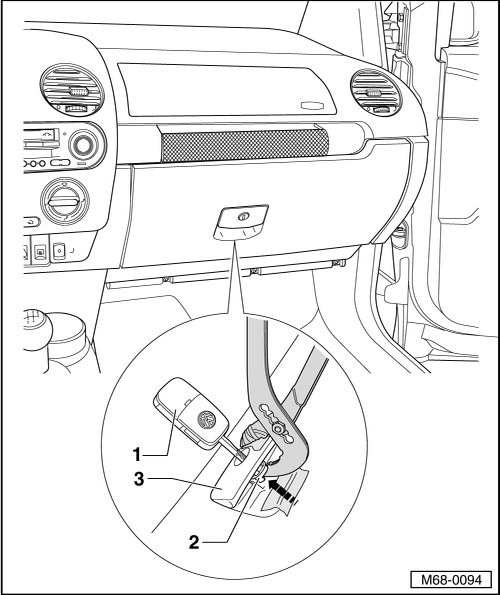 1
3
2
M68-0094