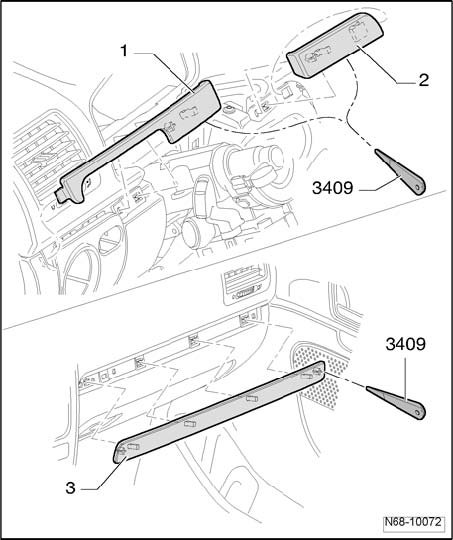 1

2

3409

3409

3

N68-10072