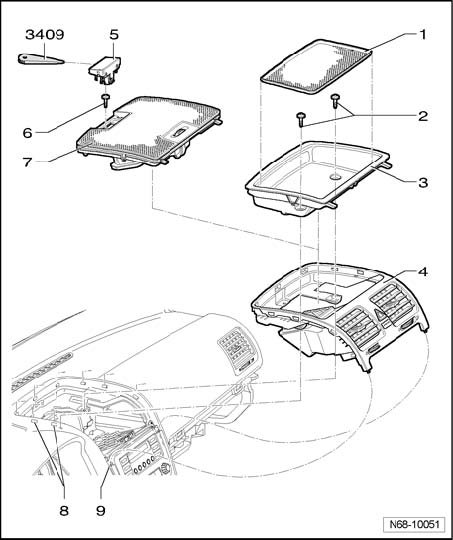 3409
5
1
2
6
7
3
4
8
9
N68-10051