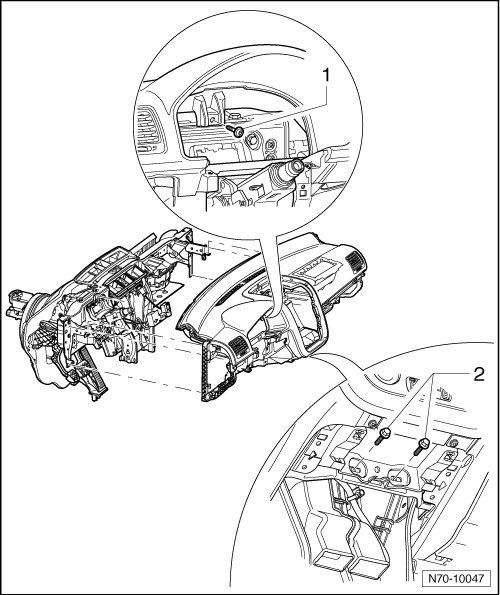 1

2

N70-10047