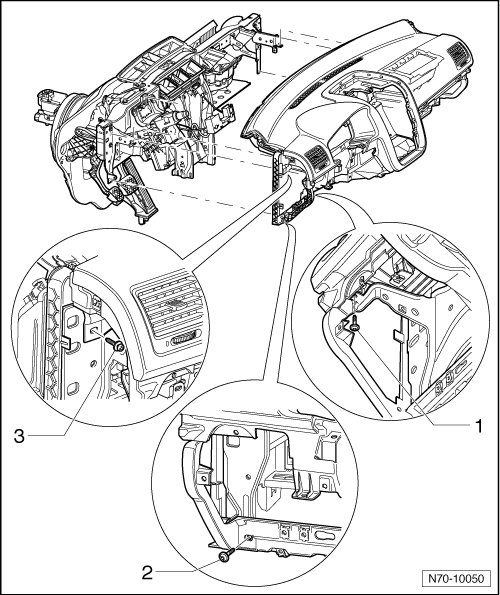 3

1

2

N70-10050