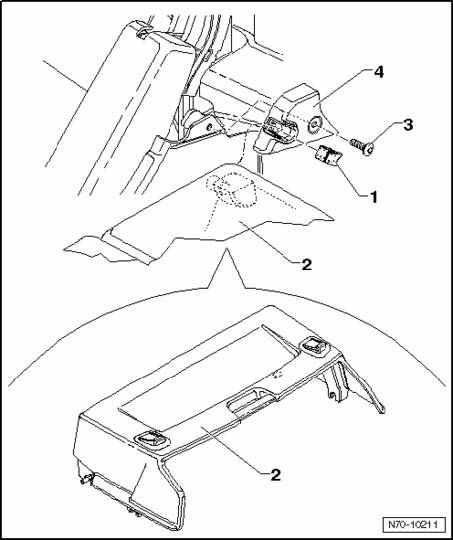 4
3
1
2
2
N70-10211