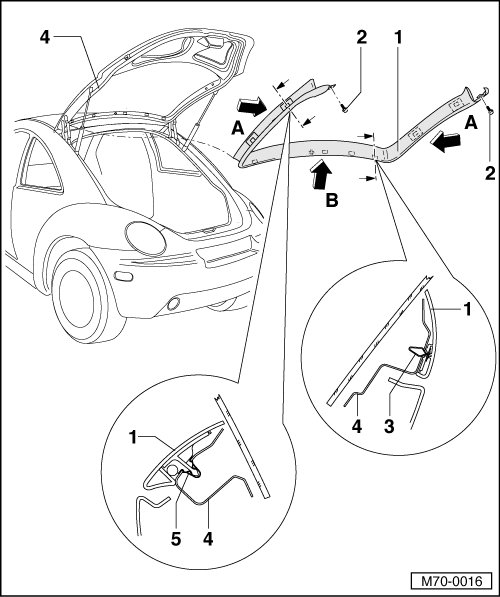 4
2
1
A
A
2
B
1
4
3
1
5
4
M70-0016