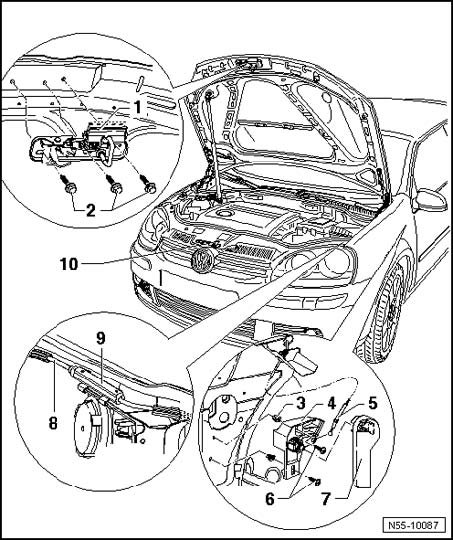 1
2
10
9
8
3
4
5
6
7
N55-10087