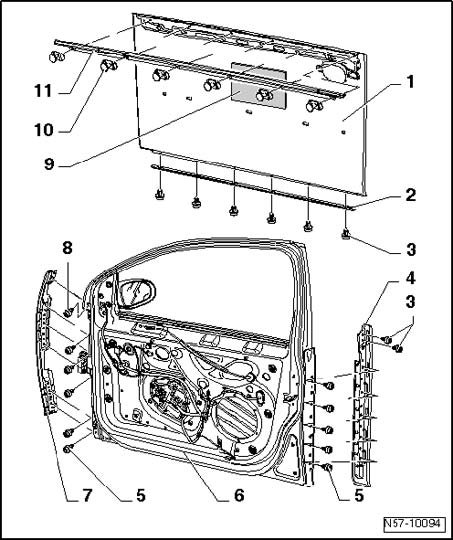 11
10
9
1
2
3
8
4
3
7
5
6
5
N57-10094