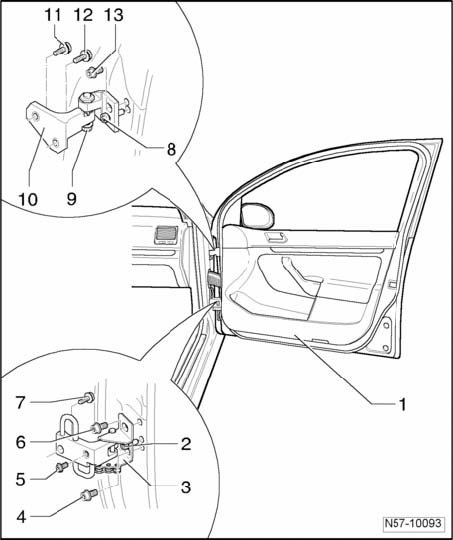 11
12
13
8
10
9
1
7
6
2
5
3
4
N57-10093