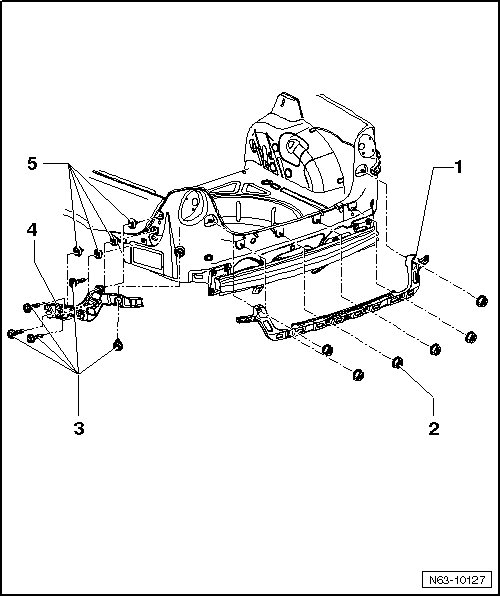 5
1
4
3
2
N63-10127