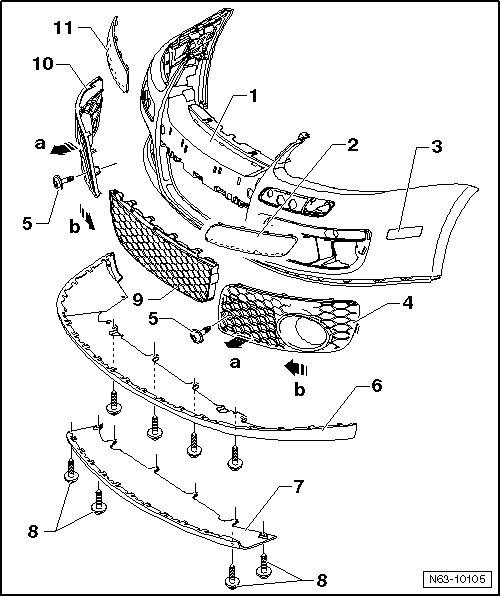 11
10
1
2
3
a
5
b
9
5
4
a
b
6
7
8
8
N63-10105