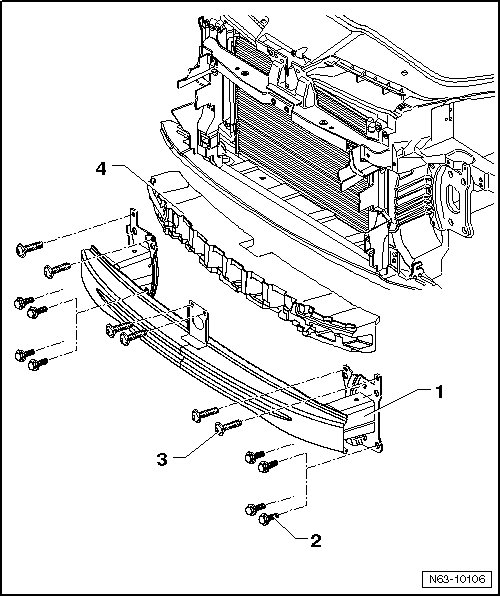 4
1
3
2
N63-10106