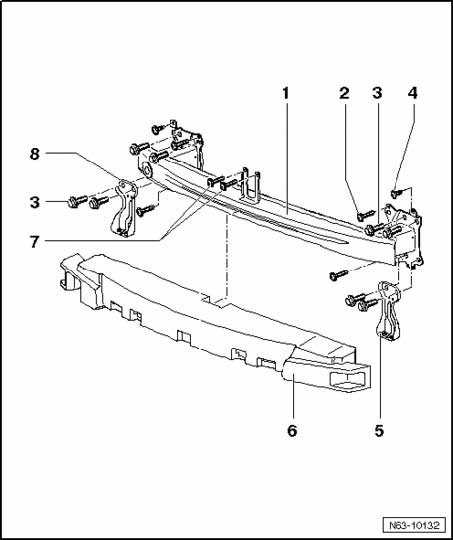 1
2
3
4
8
3
7
6
5
N63-10132