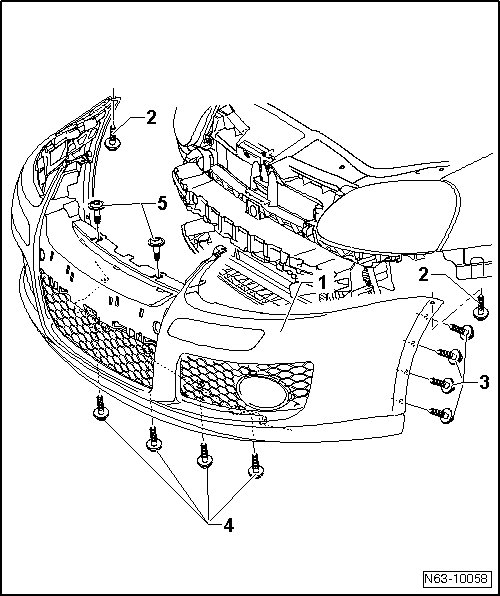 2
5
1
2
3
4
N63-10058